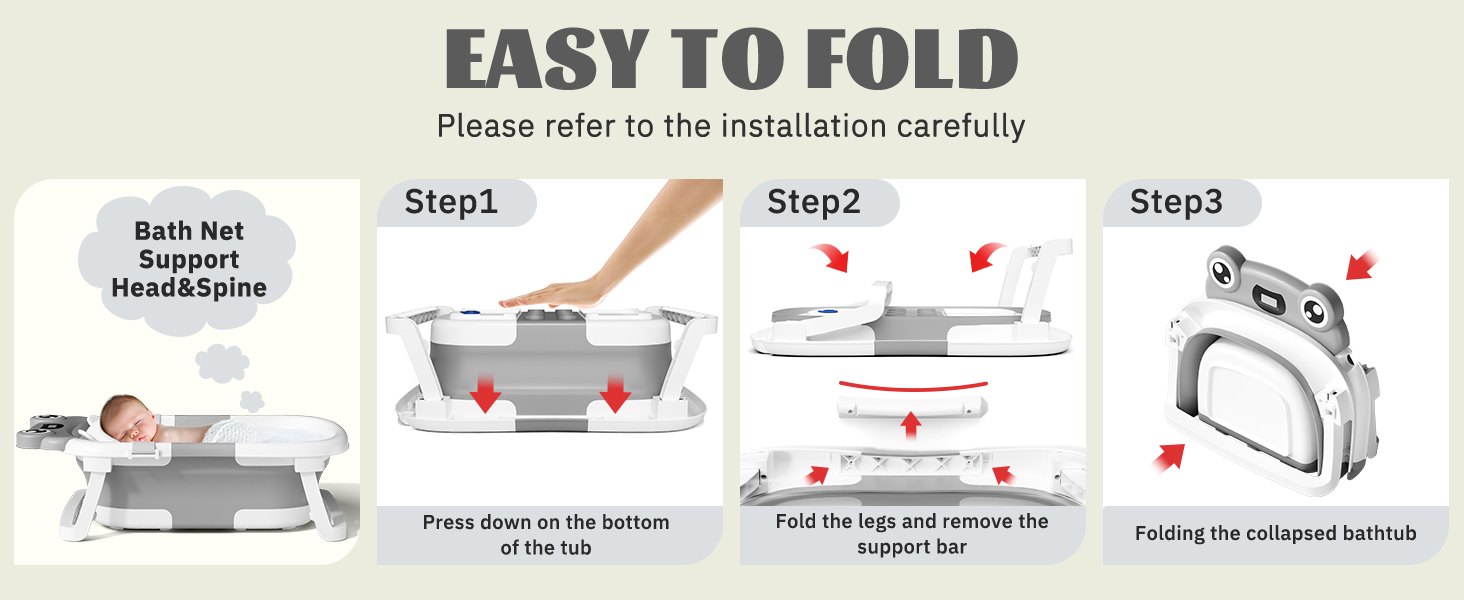 EASY TO FOLD

Please refer to the installation carefully

Bath Net Support Head&Spine

Step1

Press down on the bottom of the tub

Step2

Fold the legs and remove the support bar

Step3

Folding the collapsed bathtub